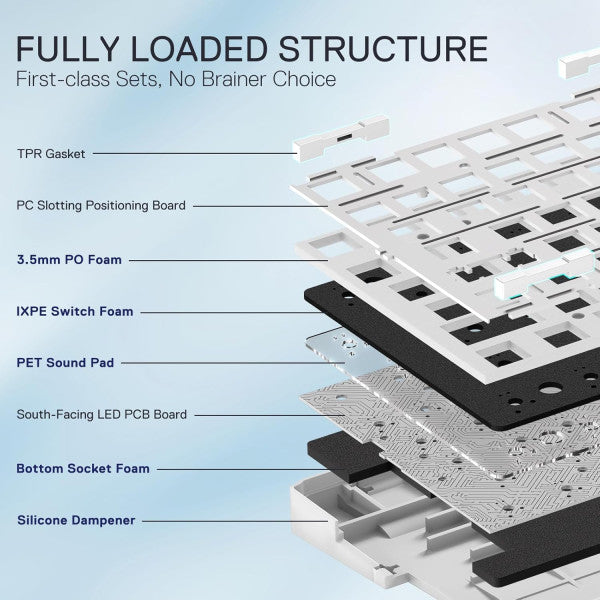 FULLY LOADED STRUCTURE
First-class Sets, No Brainer Choice

TPR Gasket

PC Slotting Positioning Board

3.5mm PO Foam

IXPE Switch Foam

PET Sound Pad

South-Facing LED PCB Board

Bottom Socket Foam

Silicone Dampener